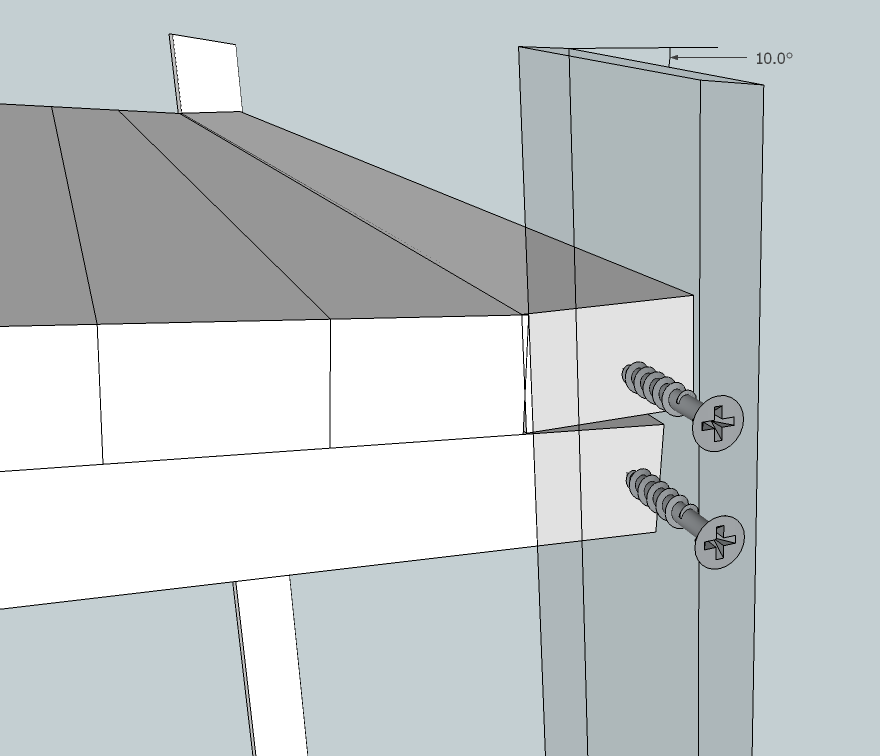 10.0°