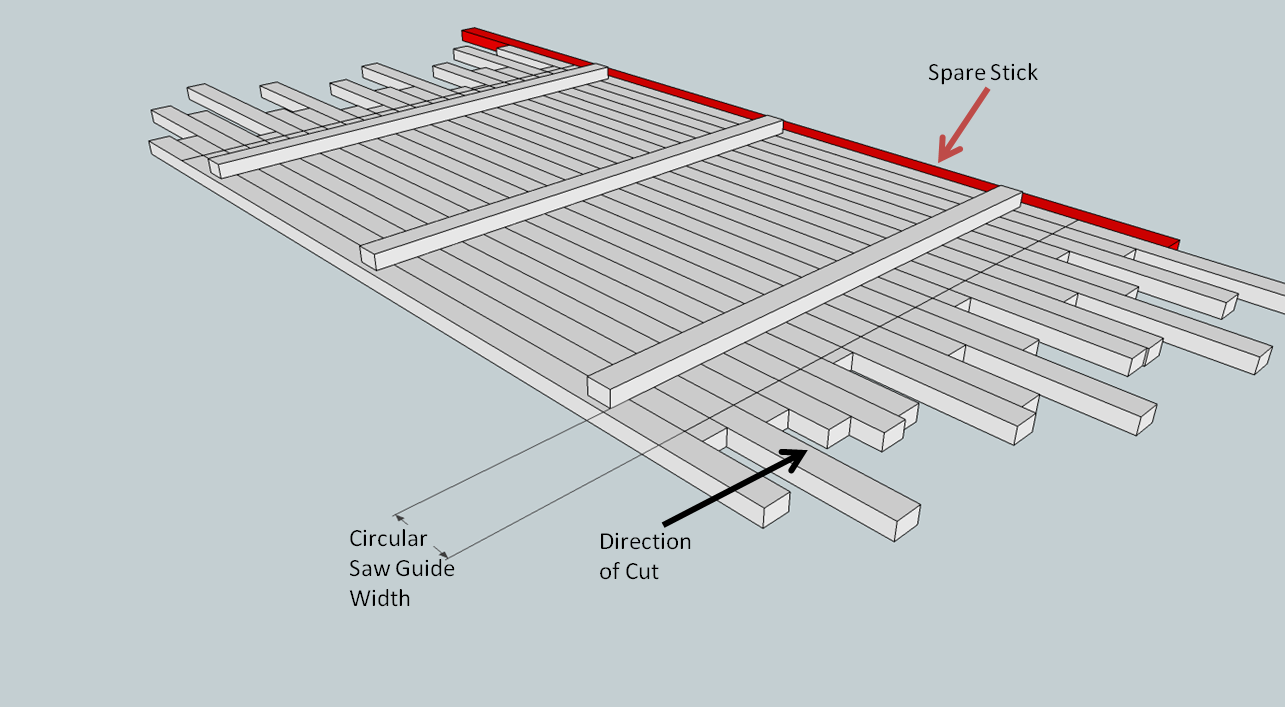 Spare Stick

Circular Saw Guide Width

Direction of Cut