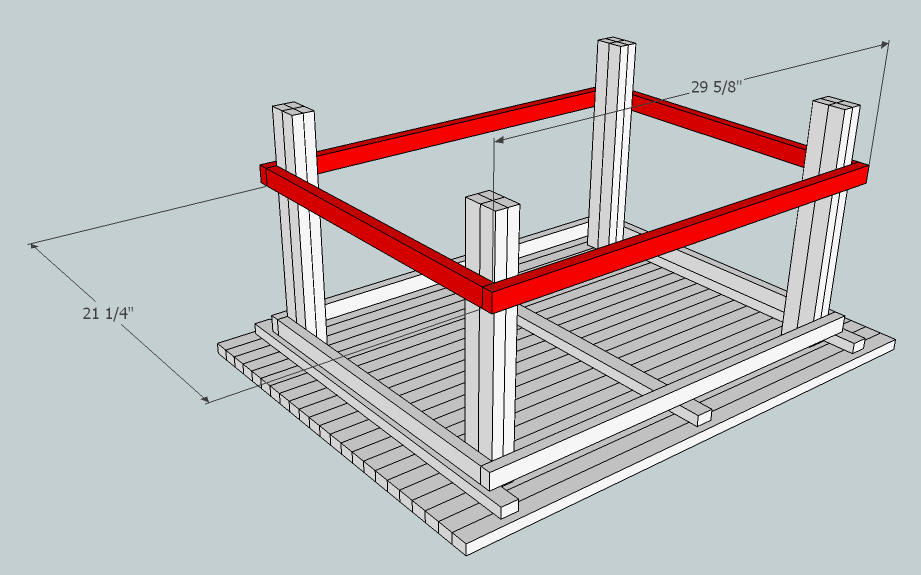 29 5/8"

21 1/4"