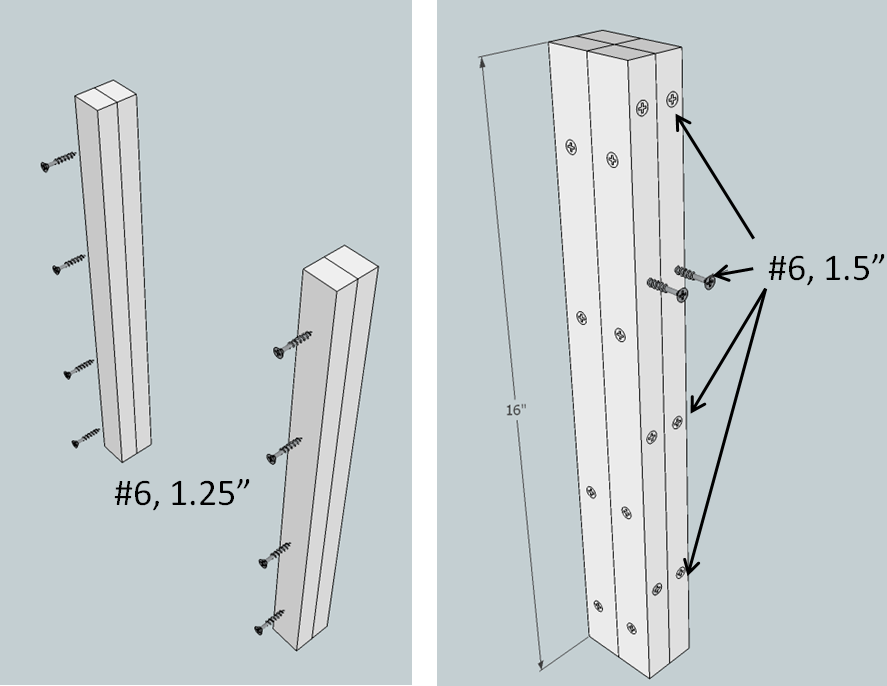 #6, 1.25”

16"

#6, 1.5”